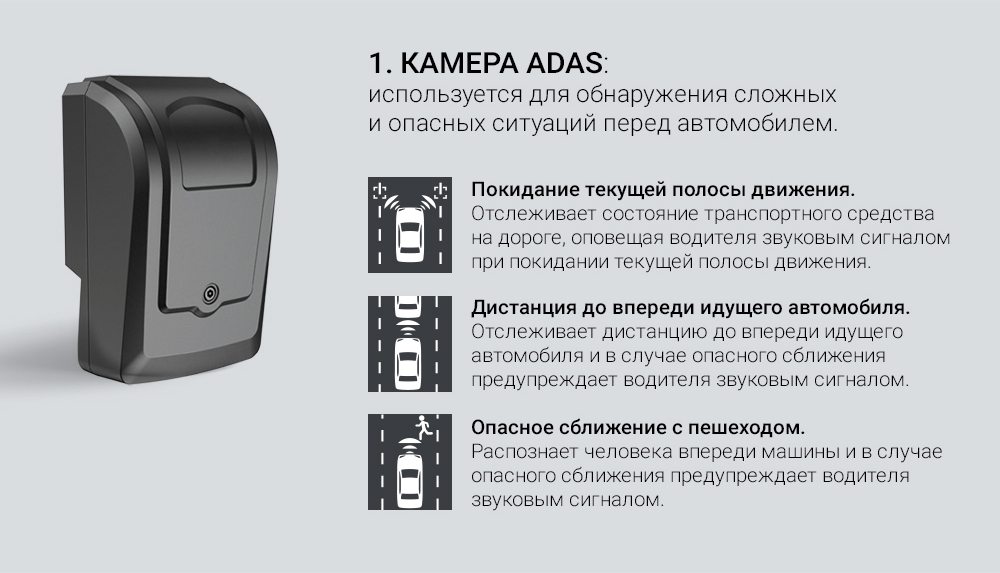 1. КАМЕРА ADAS:
используется для обнаружения сложных и опасных ситуаций перед автомобилем.

Покидание текущей полосы движения.
Отслеживает состояние транспортного средства на дороге, оповещая водителя звуковым сигналом при покидании текущей полосы движения.

Дистанция до впереди идущего автомобиля.
Отслеживает дистанцию до впереди идущего автомобиля и в случае опасного сближения предупреждает водителя звуковым сигналом.

Опасное сближение с пешеходом.
Распознает человека впереди машины и в случае опасного сближения предупреждает водителя звуковым сигналом.