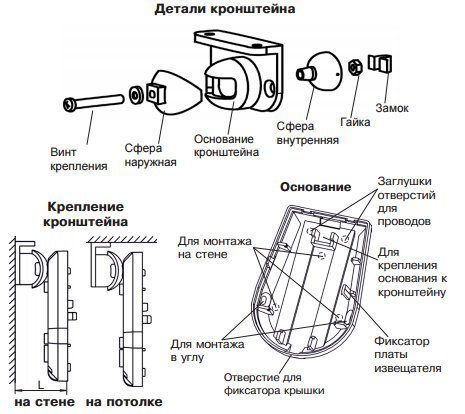 Детали кронштейна

Винт крепления

Сфера наружная

Основание кронштейна

Сфера внутренняя

Гайка

Замок

Крепление кронштейна

L

на стене

на потолке

Основание

Заглушки отверстий для проводов

Для монтажа на стене

Для крепления основания к кронштейну

Для монтажа в углу

Фиксатор платы извещателя

Отверстие для фиксатора крышки