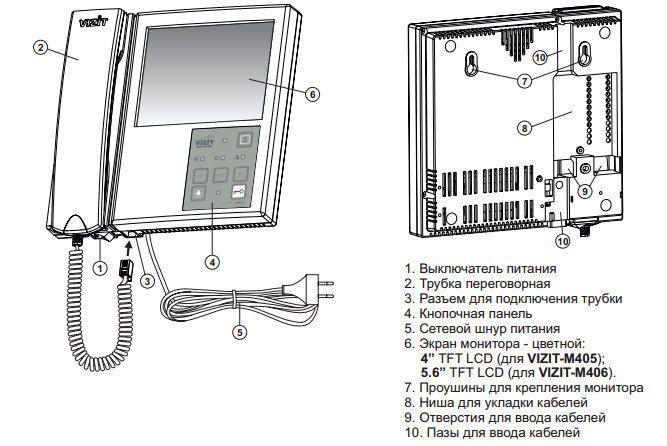 VIZIT

2

6

VIZIT

4

1

3

5

10

7

8

9

10

1. Выключатель питания
2. Трубка переговорная
3. Разъем для подключения трубки
4. Кнопочная панель
5. Сетевой шнур питания
6. Экран монитора - цветной:
4” TFT LCD (для VIZIT-M405);
5.6” TFT LCD (для VIZIT-M406).
7. Проушины для крепления монитора
8. Ниша для укладки кабелей
9. Отверстия для ввода кабелей
10. Пазы для ввода кабелей