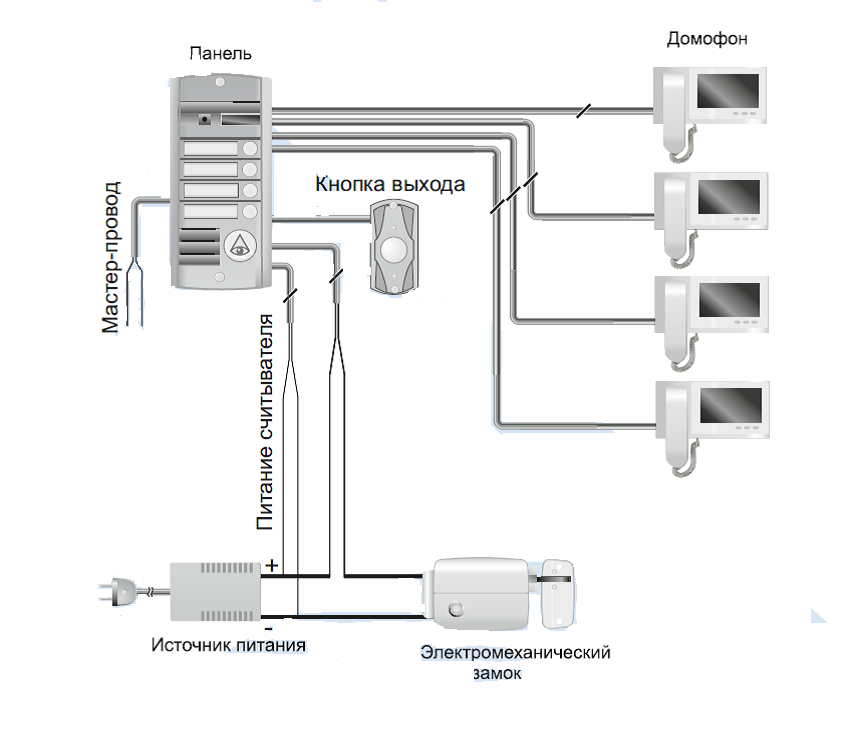 Панель

Домофон

Мастер-провод

Кнопка выхода

Питание считывателя

+

-

Источник питания

Электромеханический замок