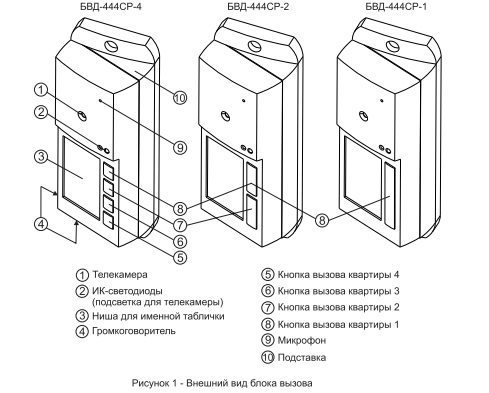 БВД-444СР-4    БВД-444СР-2    БВД-444СР-1

1
2
3
4
10
9
8
7
6
5
8

① Телекамера
② ИК-светодиоды (подсветка для телекамеры)
③ Ниша для именной таблички
④ Громкоговоритель

⑤ Кнопка вызова квартиры 4
⑥ Кнопка вызова квартиры 3
⑦ Кнопка вызова квартиры 2
⑧ Кнопка вызова квартиры 1
⑨ Микрофон
⑩ Подставка

Рисунок 1 - Внешний вид блока вызова