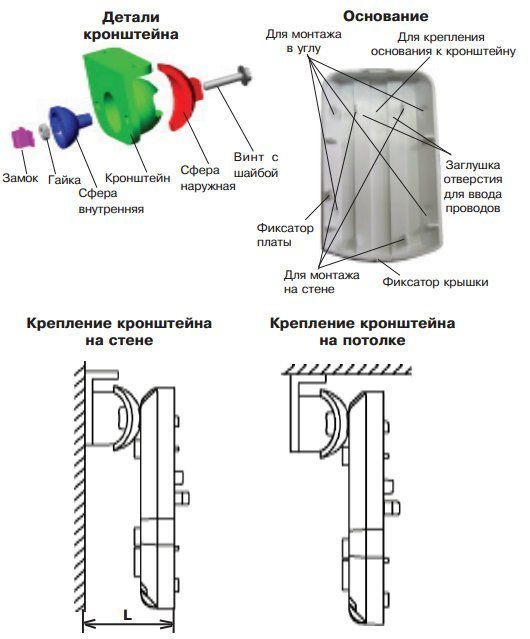 Детали кронштейна

Замок

Гайка

Сфера внутренняя

Кронштейн

Сфера наружная

Винт с шайбой

Основание

Для монтажа в углу

Для крепления основания к кронштейну

Заглушка отверстия для ввода проводов

Фиксатор платы

Для монтажа на стене

Фиксатор крышки

Крепление кронштейна на стене

L

Крепление кронштейна на потолке