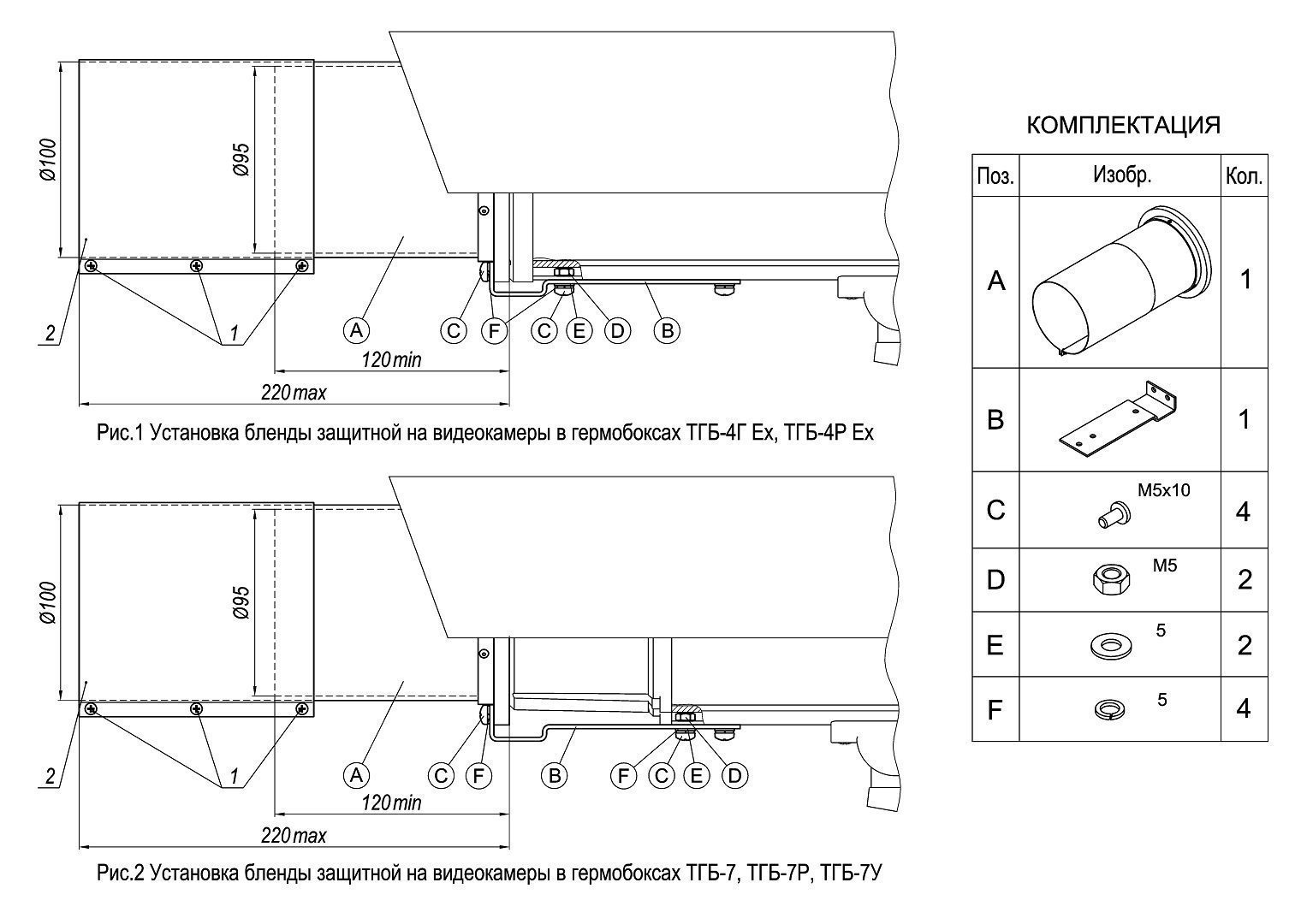 Ø100

Ø95

2

1

A

C

F

C

E

D

B

120 min

220 max

Рис.1 Установка бленды защитной на видеокамеры в гермобоксах ТГБ-4Г Ex, ТГБ-4Р Ex

Ø100

Ø95

2

1

A

C

F

B

F

C

E

D

120 min

220 max

Рис.2 Установка бленды защитной на видеокамеры в гермобоксах ТГБ-7, ТГБ-7Р, ТГБ-7У

КОМПЛЕКТАЦИЯ

| Поз. | Изобр. | Кол. |
|---|---|---|
| A | | 1 |
| B | | 1 |
| C | M5x10 | 4 |
| D | M5 | 2 |
| E | 5 | 2 |
| F | 5 | 4 |