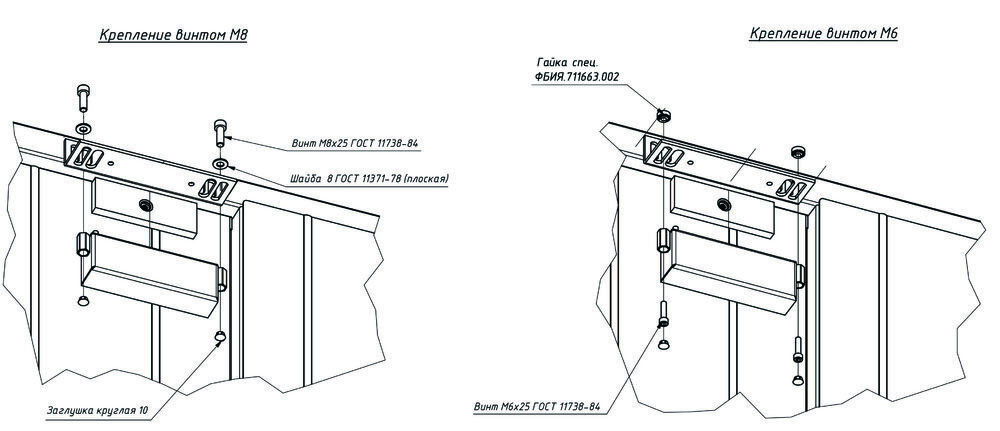 Крепление винтом М8

Винт М8х25 ГОСТ 11738-84

Шайба 8 ГОСТ 11371-78 (плоская)

Заглушка круглая 10

Крепление винтом М6

Гайка спец.
ФБИЯ.711663.002

Винт М6х25 ГОСТ 11738-84