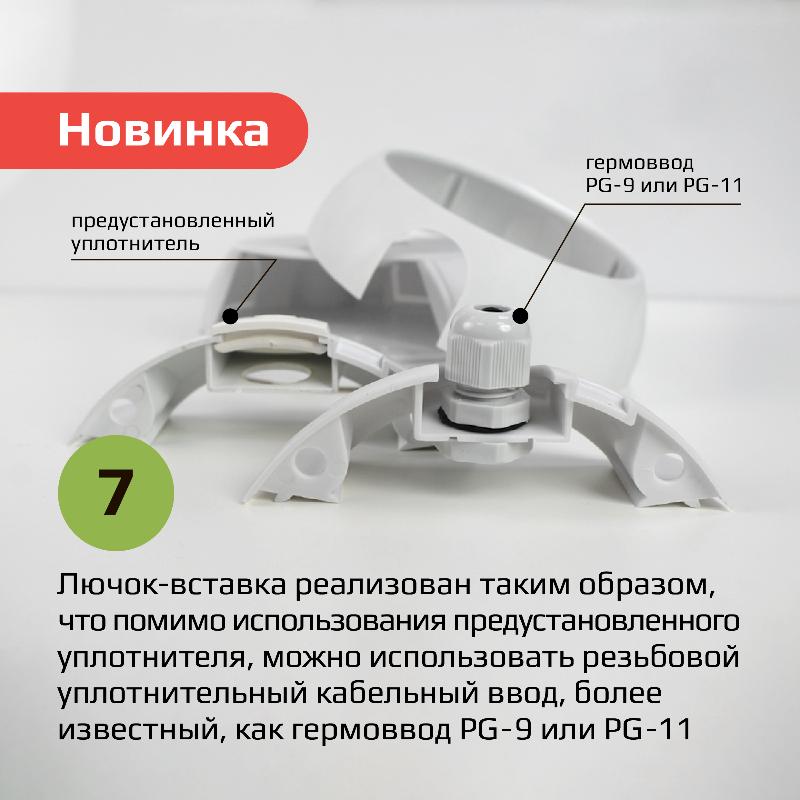 Новинка

гермоввод PG-9 или PG-11

предустановленный уплотнитель

7

Лючок-вставка реализован таким образом, что помимо использования предустановленного уплотнителя, можно использовать резьбовой уплотнительный кабельный ввод, более известный, как гермоввод PG-9 или PG-11