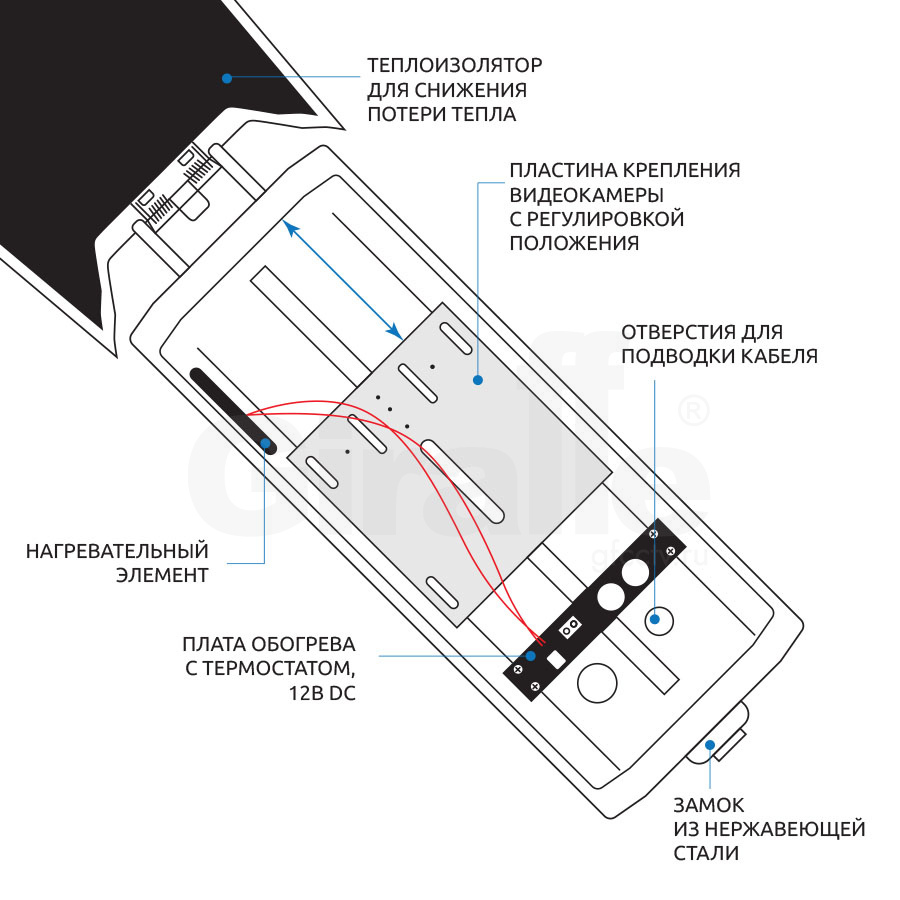 ТЕПЛОИЗОЛЯТОР ДЛЯ СНИЖЕНИЯ ПОТЕРИ ТЕПЛА

ПЛАСТИНА КРЕПЛЕНИЯ ВИДЕОКАМЕРЫ С РЕГУЛИРОВКОЙ ПОЛОЖЕНИЯ

ОТВЕРСТИЯ ДЛЯ ПОДВОДКИ КАБЕЛЯ

Giraffe®

giraffe.ru

НАГРЕВАТЕЛЬНЫЙ ЭЛЕМЕНТ

ПЛАТА ОБОГРЕВА С ТЕРМОСТАТОМ, 12В DC

ЗАМОК ИЗ НЕРЖАВЕЮЩЕЙ СТАЛИ