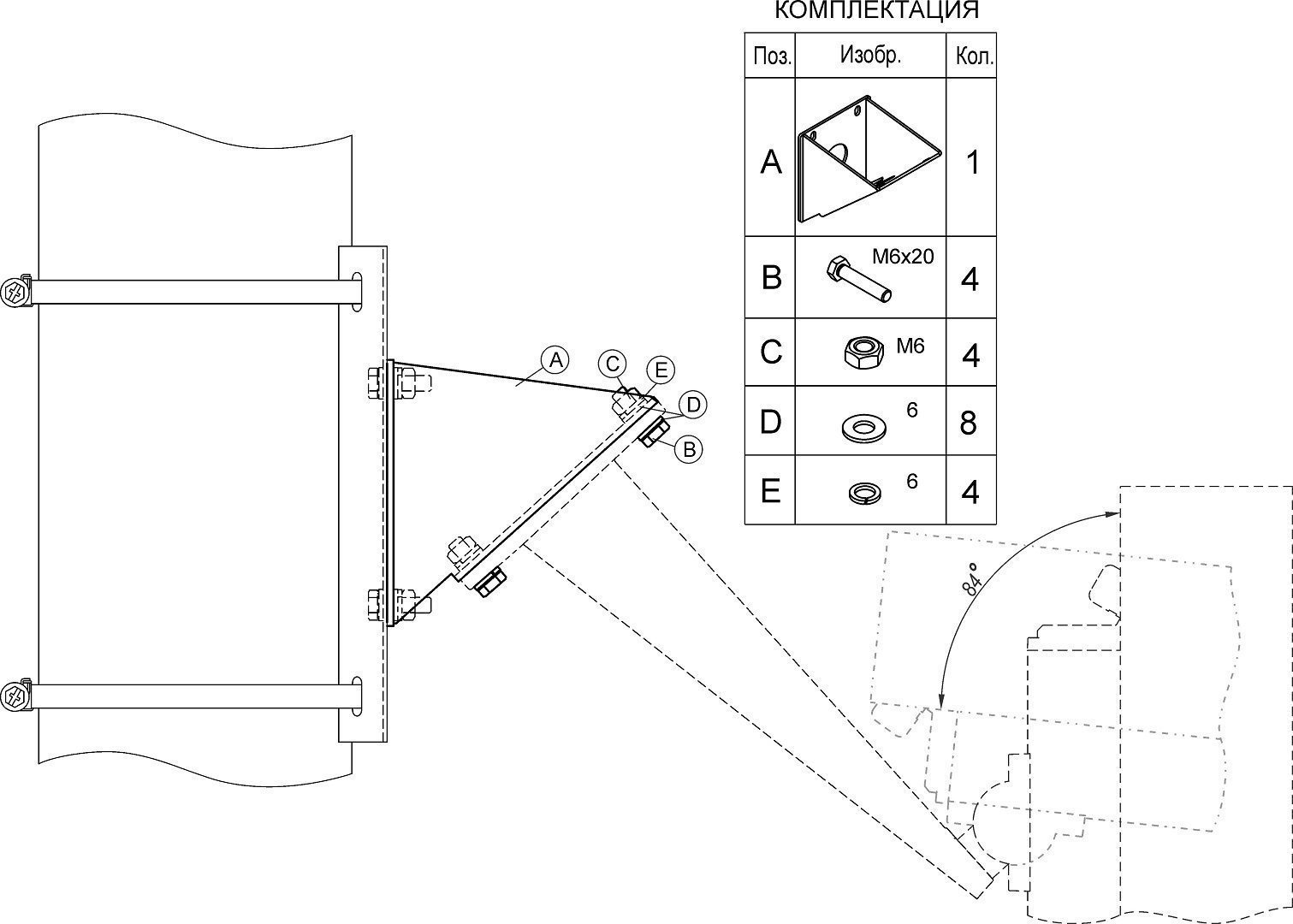 КОМПЛЕКТАЦИЯ

| Поз. | Изобр. | Кол. |
|---|---|---|
| A | | 1 |
| B | M6x20 | 4 |
| C | M6 | 4 |
| D | 6 | 8 |
| E | 6 | 4 |

A

C

E

D

B

84°