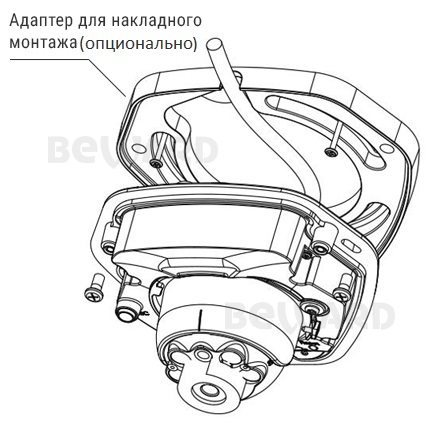 Адаптер для накладного монтажа(опционально)

BEWARD

BEWARD