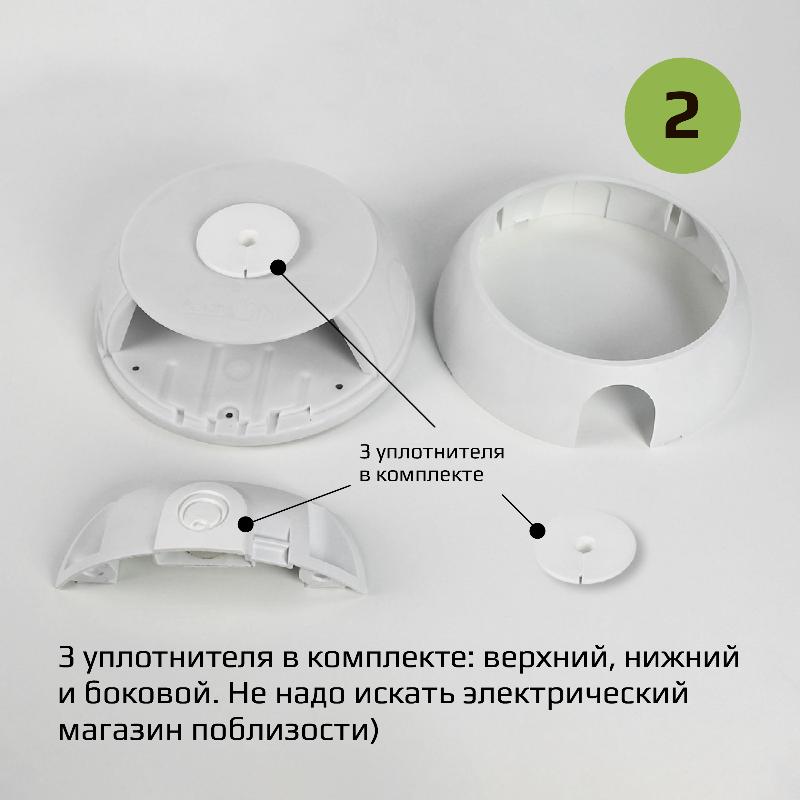 2

3 уплотнителя
в комплекте

3 уплотнителя в комплекте: верхний, нижний и боковой. Не надо искать электрический магазин поблизости)