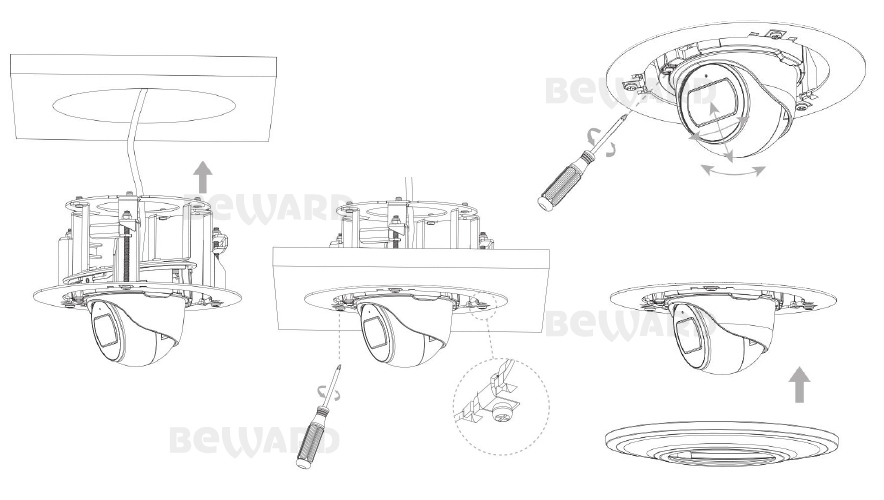 BEWARD
BEWARD
BEWARD
BEWARD